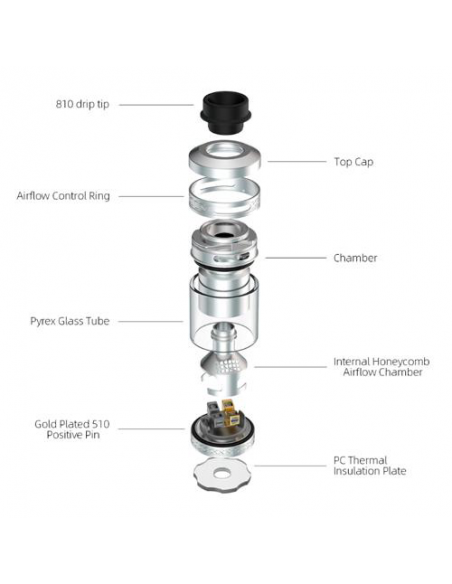 810 drip tip

Top Cap

Airflow Control Ring

Chamber

Pyrex Glass Tube

Internal Honeycomb Airflow Chamber

Gold Plated 510 Positive Pin

PC Thermal Insulation Plate