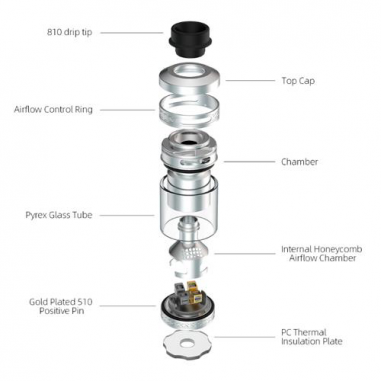 810 drip tip

Top Cap

Airflow Control Ring

Chamber

Pyrex Glass Tube

Internal Honeycomb Airflow Chamber

Gold Plated 510 Positive Pin

PC Thermal Insulation Plate